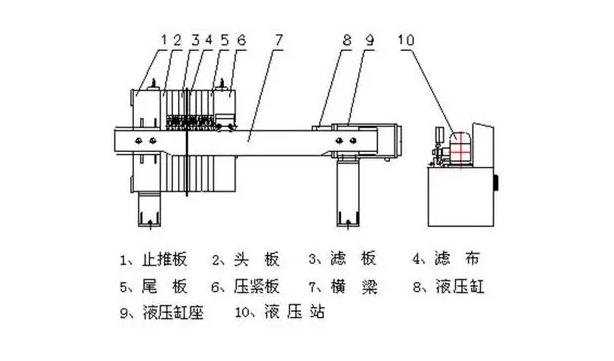 1 2 3 4 5 6 7 8 9 10

1、止推板　2、头　板　3、滤　板　4、滤　布
5、尾　板　6、压紧板　7、横　梁　8、液压缸
9、液压缸座　10、液 压 站