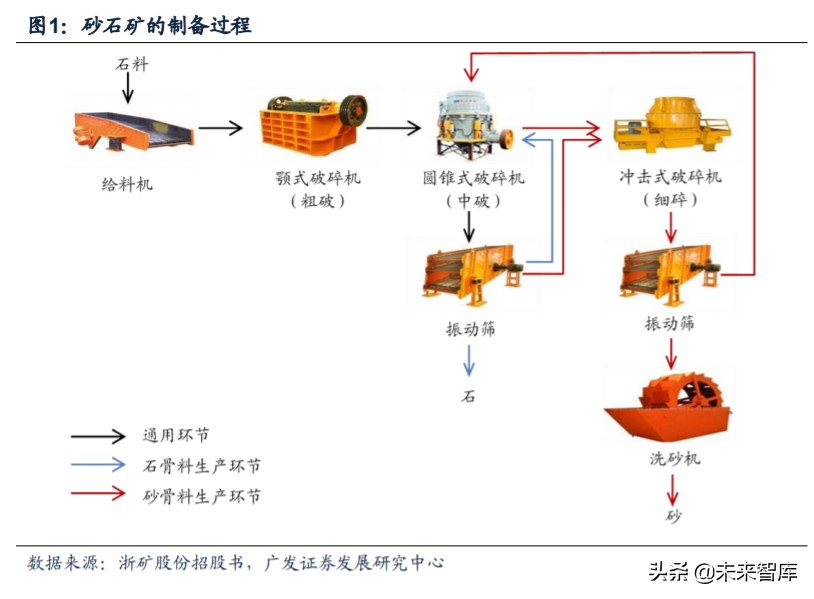 图1：砂石矿的制备过程

石料

给料机

颚式破碎机
（粗破）

圆锥式破碎机
（中破）

冲击式破碎机
（细碎）

振动筛

石

振动筛

洗砂机

砂

通用环节
石骨料生产环节
砂骨料生产环节

数据来源：浙矿股份招股书，广发证券发展研究中心

头条 @未来智库